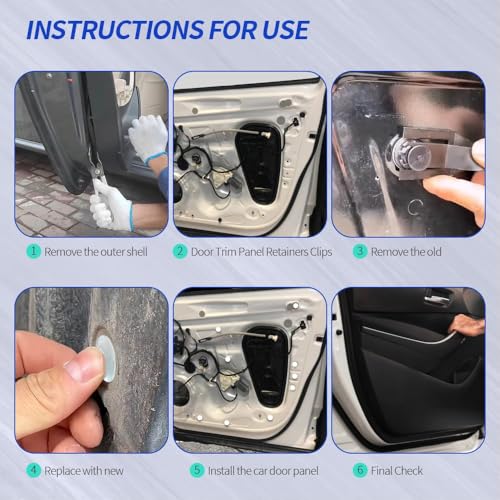 INSTRUCTIONS FOR USE

1 Remove the outer shell

2 Door Trim Panel Retainers Clips

3 Remove the old

4 Replace with new

5 Install the car door panel

6 Final Check